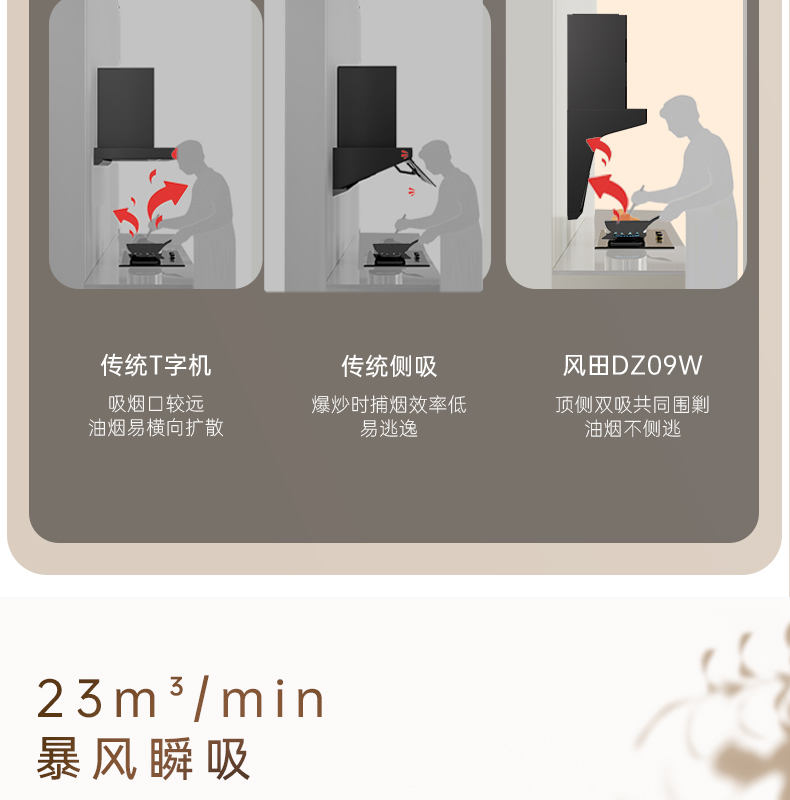 传统T字机
吸烟口较远
油烟易横向扩散

传统侧吸
爆炒时捕烟效率低
易逃逸

风田DZ09W
顶侧双吸共同围剿
油烟不侧逃

$23m^3/min$
暴风瞬吸